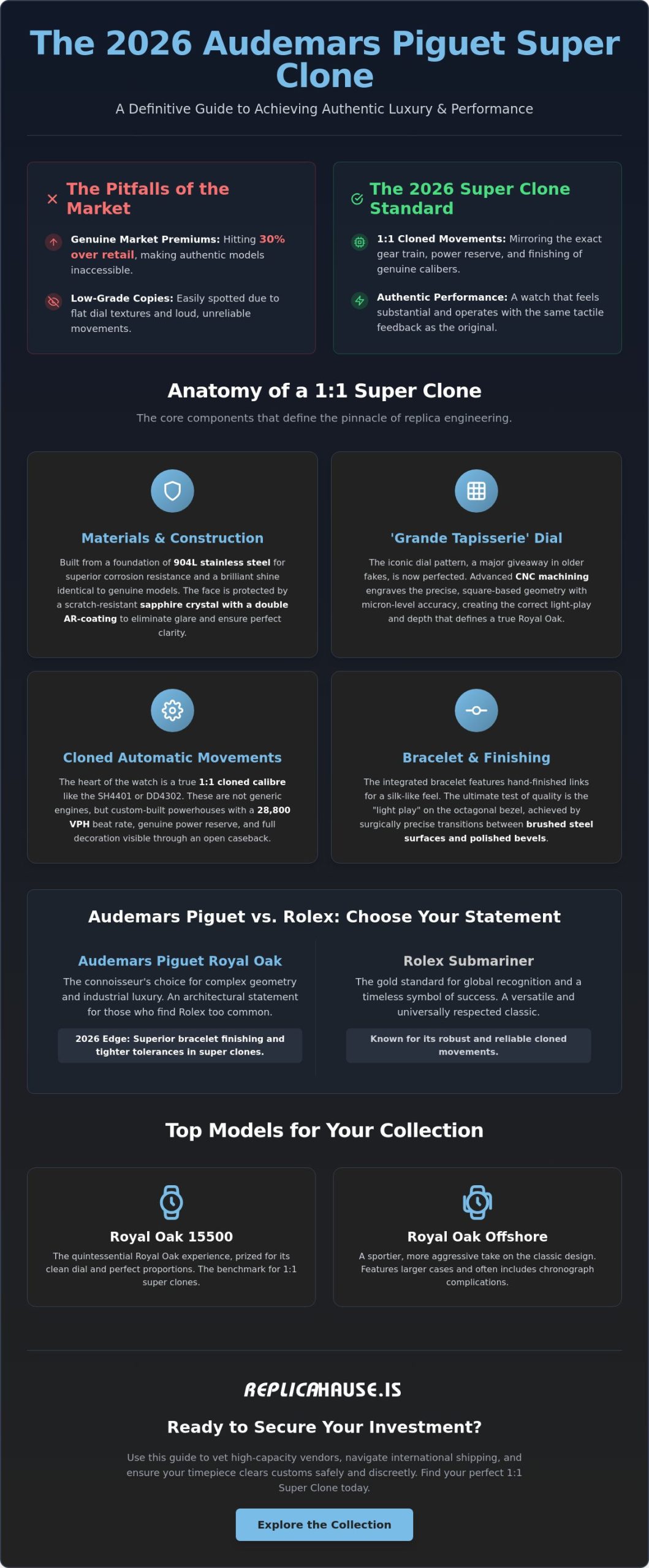 The 2026 Audemars Piguet Super Clone

A Definitive Guide to Achieving Authentic Luxury & Performance

The Pitfalls of the Market

Genuine Market Premiums: Hitting 30% over retail, making authentic models inaccessible.

Low-Grade Copies: Easily spotted due to flat dial textures and loud, unreliable movements.

The 2026 Super Clone Standard

1:1 Cloned Movements: Mirroring the exact gear train, power reserve, and finishing of genuine calibers.

Authentic Performance: A watch that feels substantial and operates with the same tactile feedback as the original.

Anatomy of a 1:1 Super Clone

The core components that define the pinnacle of replica engineering.

Materials & Construction

Built from a foundation of 904L stainless steel for superior corrosion resistance and a brilliant shine identical to genuine models. The face is protected by a scratch-resistant sapphire crystal with a double AR-coating to eliminate glare and ensure perfect clarity.

'Grande Tapisserie' Dial

The iconic dial pattern, a major giveaway in older fakes, is now perfected. Advanced CNC machining engraves the precise, square-based geometry with micron-level accuracy, creating the correct light-play and depth that defines a true Royal Oak.

Cloned Automatic Movements

The heart of the watch is a true 1:1 cloned calibre like the SH4401 or DD4302. These are not generic engines, but custom-built powerhouses with a 28,800 VPH beat rate, genuine power reserve, and full decoration visible through an open caseback.

Bracelet & Finishing

The integrated bracelet features hand-finished links for a silk-like feel. The ultimate test of quality is the "light play" on the octagonal bezel, achieved by surgically precise transitions between brushed steel surfaces and polished bevels.

Audemars Piguet vs. Rolex: Choose Your Statement

Audemars Piguet Royal Oak

The connoisseur's choice for complex geometry and industrial luxury. An architectural statement for those who find Rolex too common.

2026 Edge: Superior bracelet finishing and tighter tolerances in super clones.

Rolex Submariner

The gold standard for global recognition and a timeless symbol of success. A versatile and universally respected classic.

Known for its robust and reliable cloned movements.

Top Models for Your Collection

Royal Oak 15500

The quintessential Royal Oak experience, prized for its clean dial and perfect proportions. The benchmark for 1:1 super clones.

Royal Oak Offshore

A sportier, more aggressive take on the classic design. Features larger cases and often includes chronograph complications.

REPLICAHAUSE.IS

Ready to Secure Your Investment?

Use this guide to vet high-capacity vendors, navigate international shipping, and ensure your timepiece clears customs safely and discreetly. Find your perfect 1:1 Super Clone today.

Explore the Collection